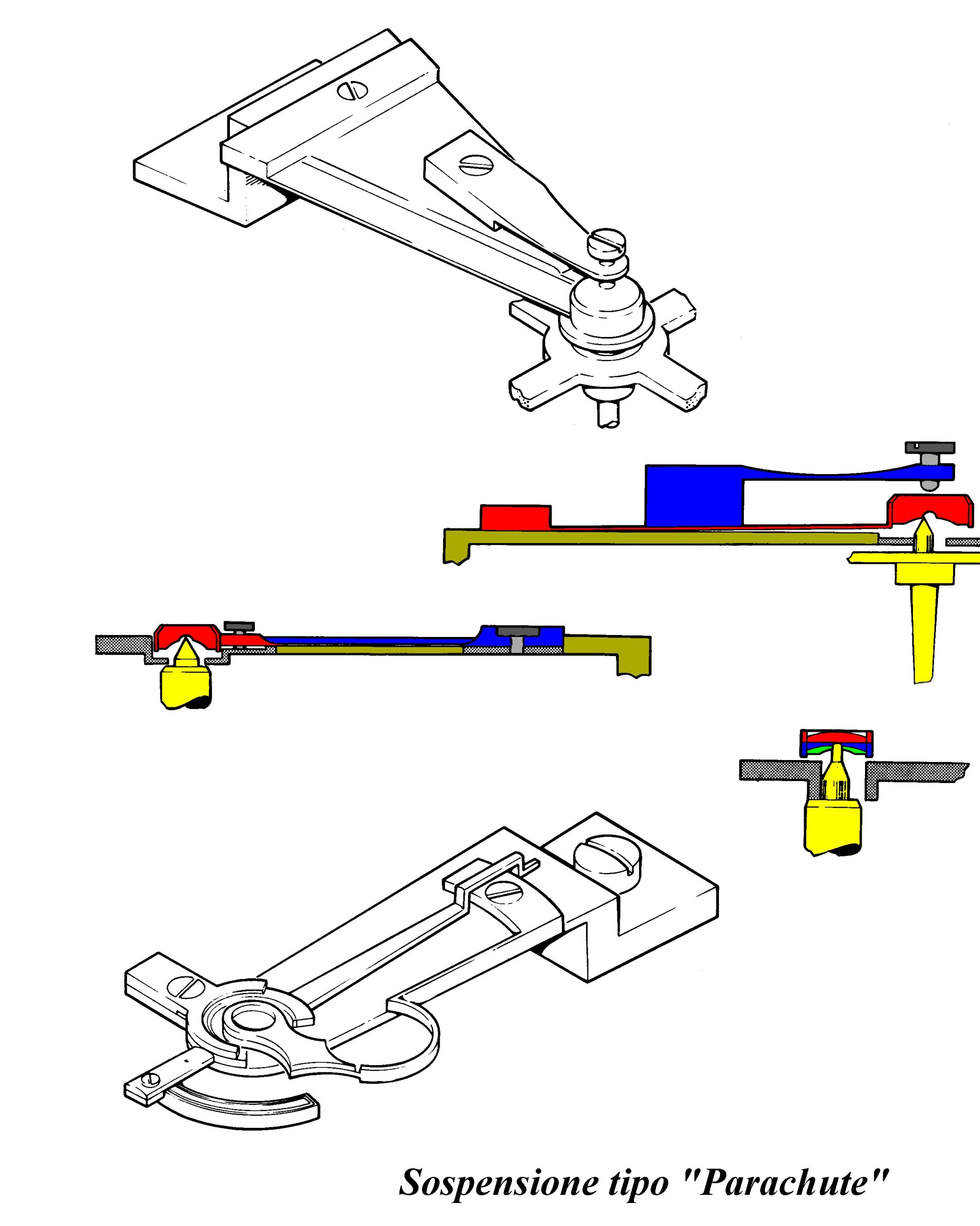 Sospensione tipo "Parachute"